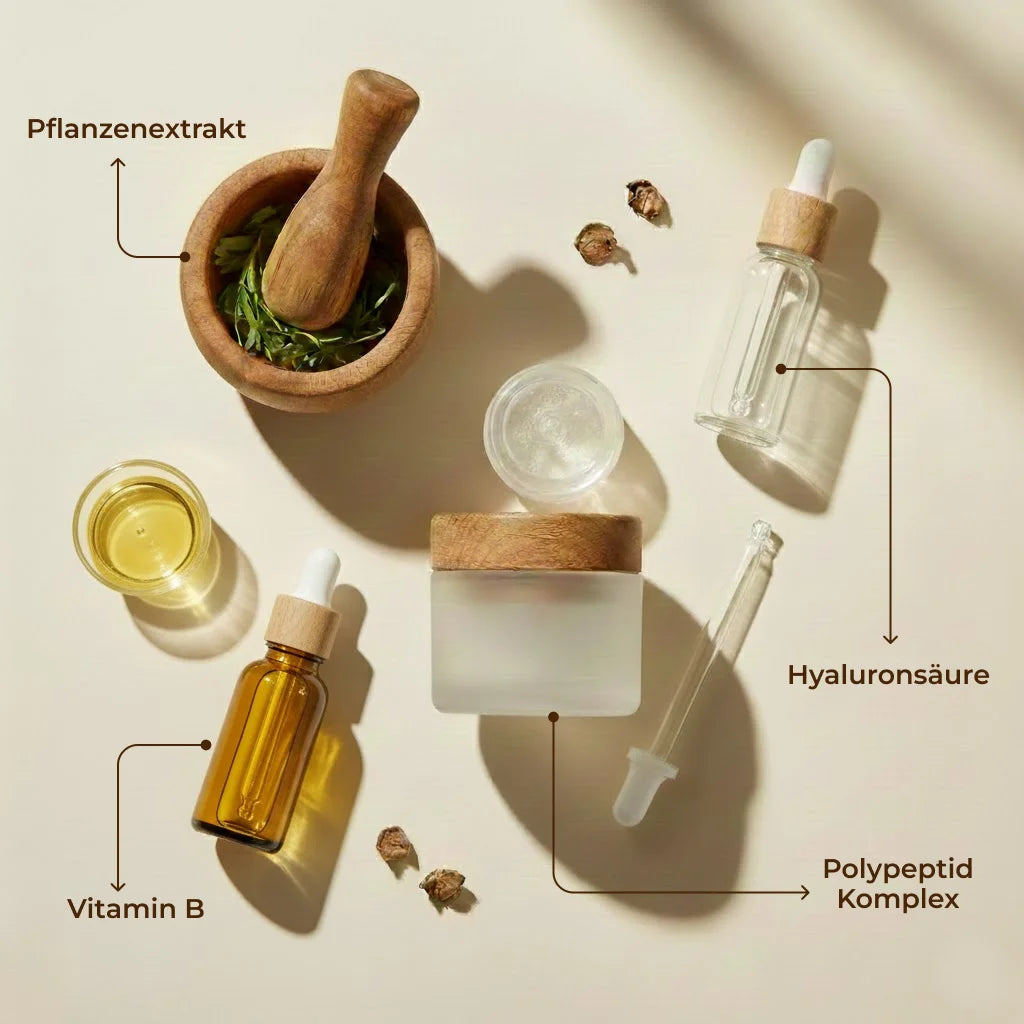 Pflanzenextrakt

Hyaluronsäure

Vitamin B

Polypeptid
Komplex